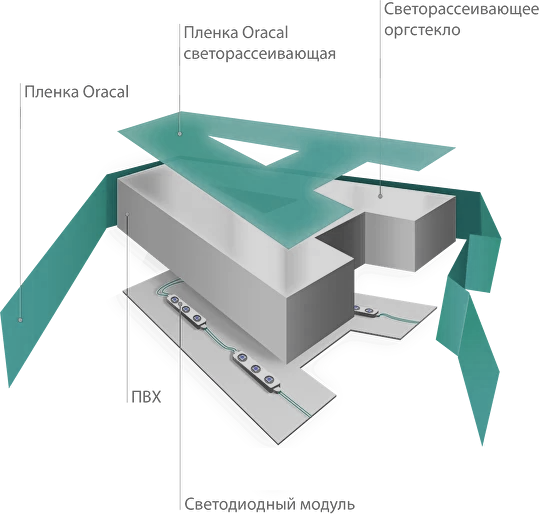 Светорассеивающее оргстекло

Пленка Oracal светорассеивающая

Пленка Oracal

ПВХ

Светодиодный модуль